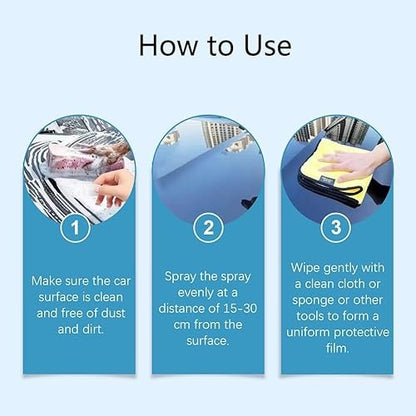 How to Use

1

Make sure the car surface is clean and free of dust and dirt.

2

Spray the spray evenly at a distance of 15-30 cm from the surface.

3

Wipe gently with a clean cloth or sponge or other tools to form a uniform protective film.