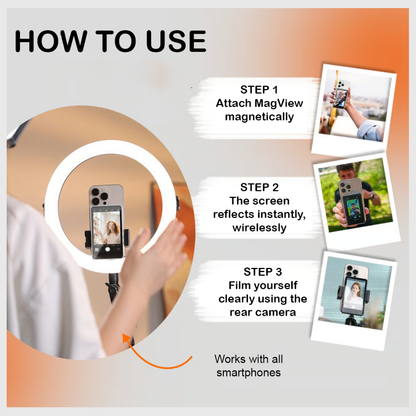 HOW TO USE

STEP 1
Attach MagView magnetically

STEP 2
The screen reflects instantly, wirelessly

STEP 3
Film yourself clearly using the rear camera

Works with all smartphones