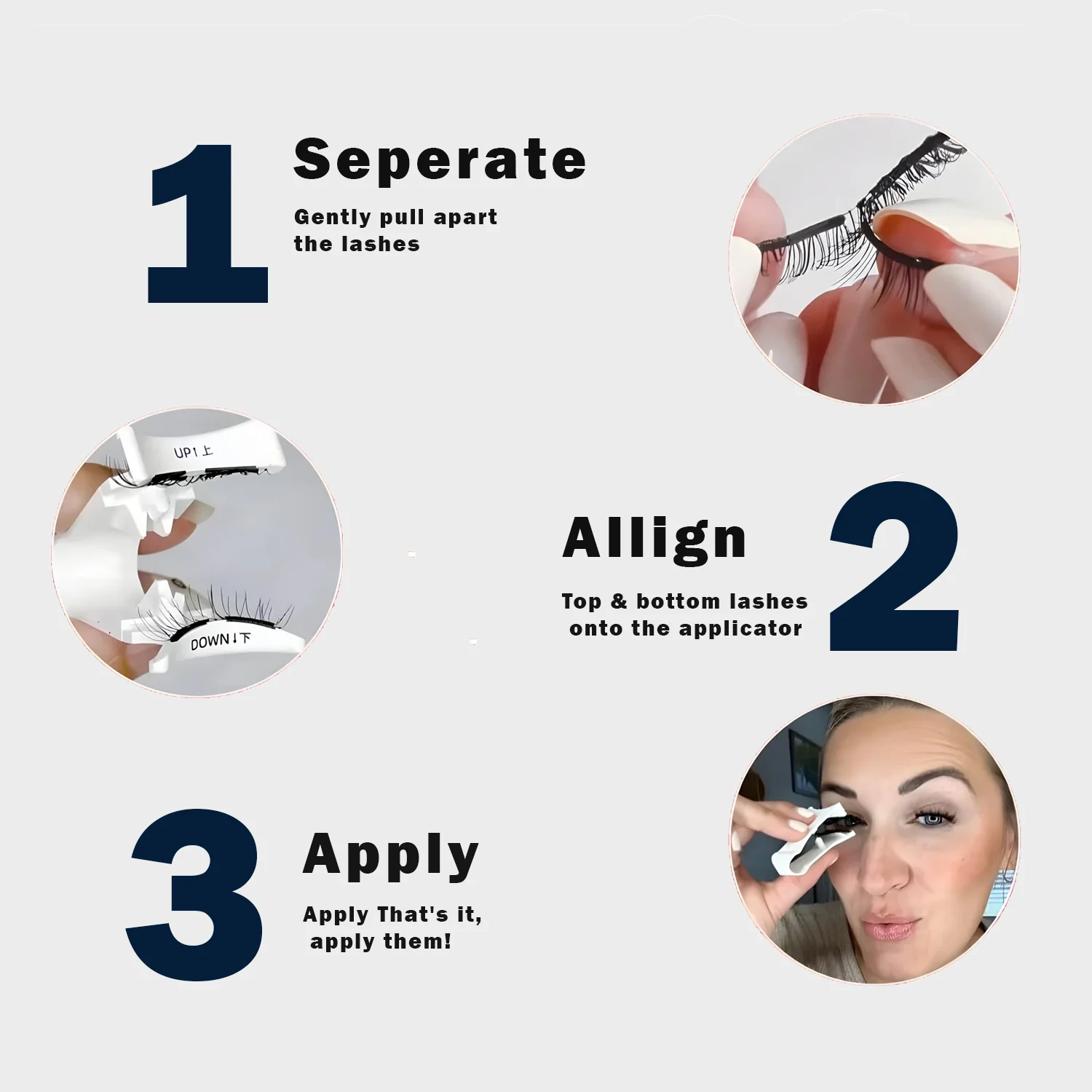 1

Seperate

Gently pull apart the lashes

UP↑上

DOWN↓下

Allign

Top & bottom lashes onto the applicator

2

3

Apply

Apply That's it, apply them!